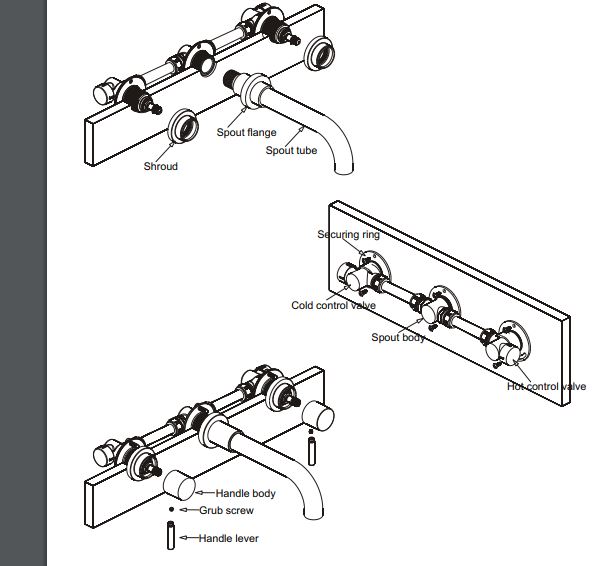 Spout flange
Spout tube
Shroud
Securing ring
Cold control valve
Spout body
Hot control valve
Handle body
Grub screw
Handle lever